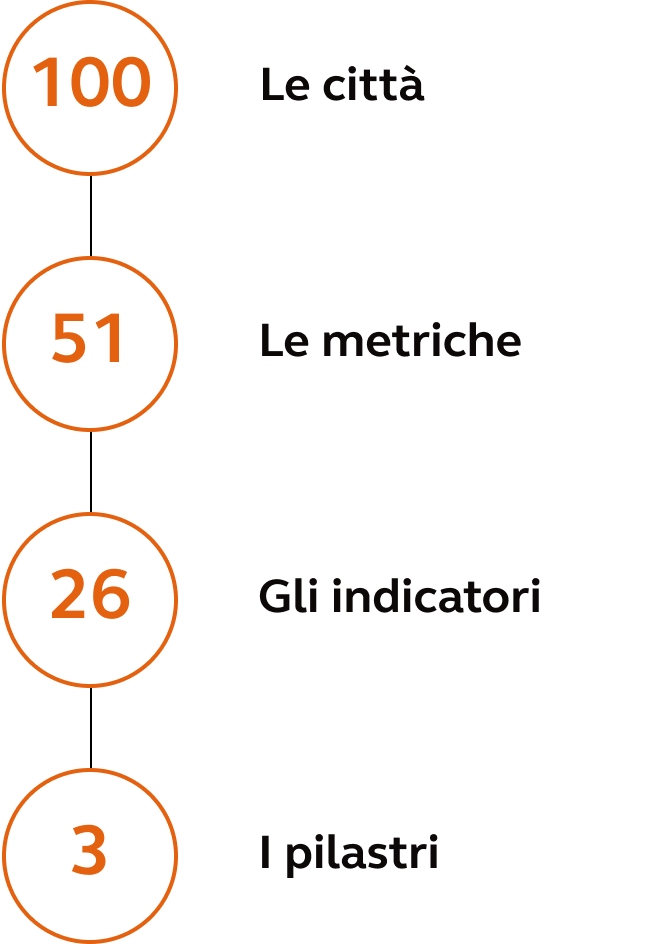 100 Le città

51 Le metriche

26 Gli indicatori

3 I pilastri